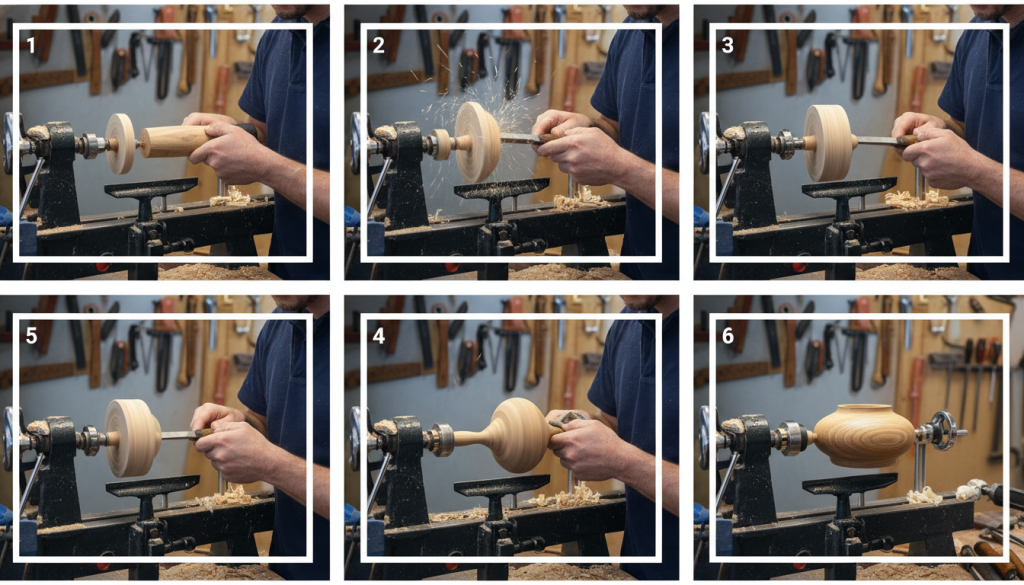 1

2

3

5

4

6